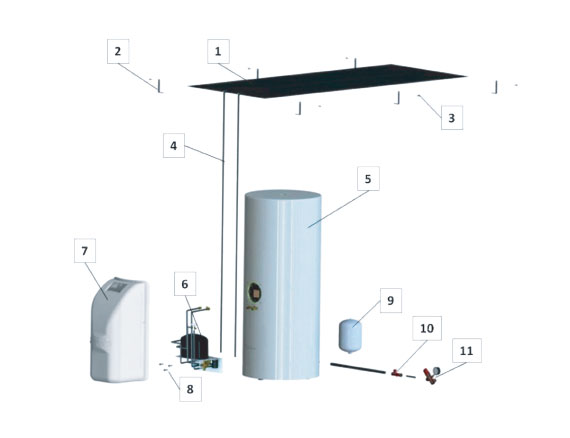 2
1
3
4
5
7
6
9
10
11
8